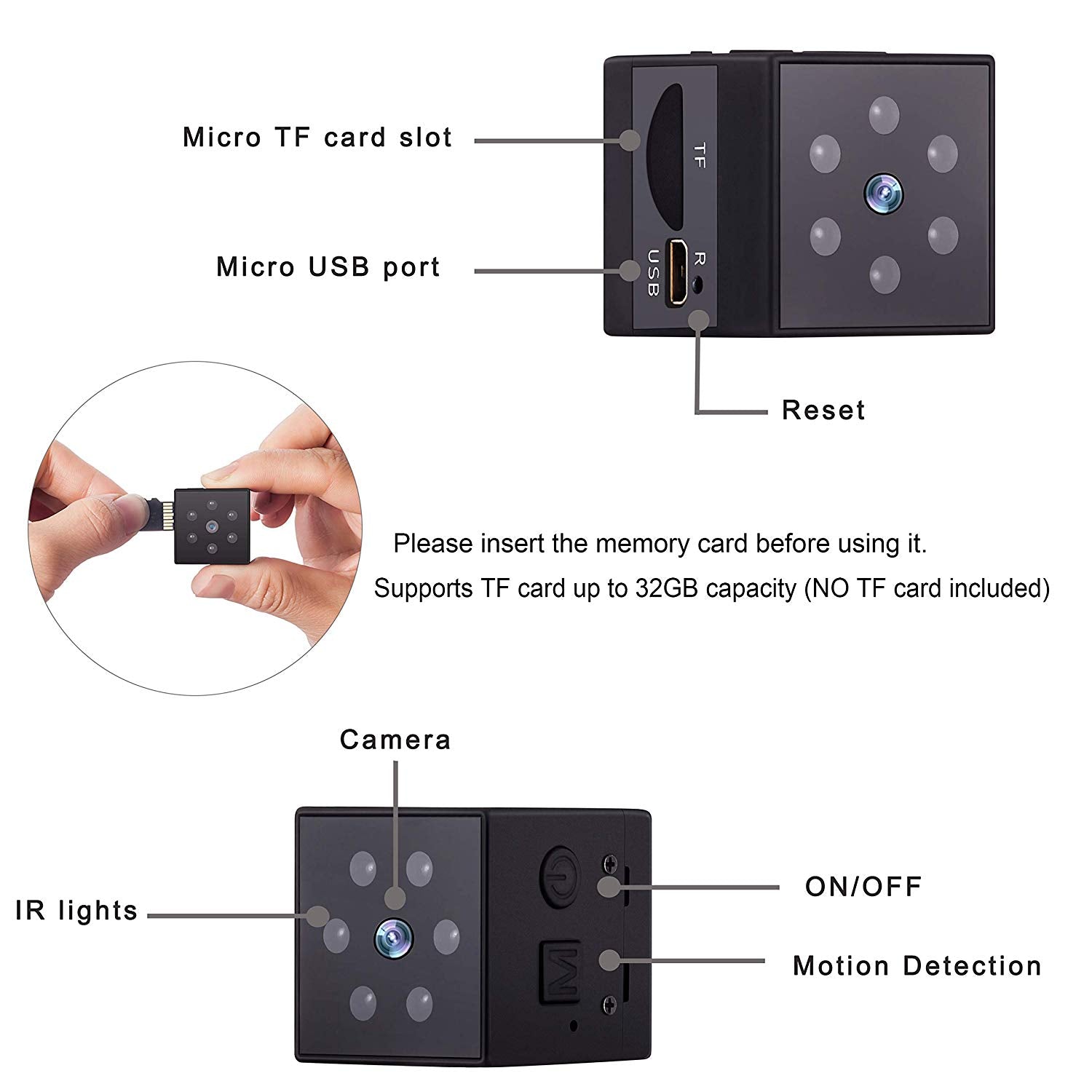 Micro TF card slot

TF

Micro USB port

USB

R

Reset

Please insert the memory card before using it.

Supports TF card up to 32GB capacity (NO TF card included)

Camera

IR lights

ON/OFF

M

Motion Detection